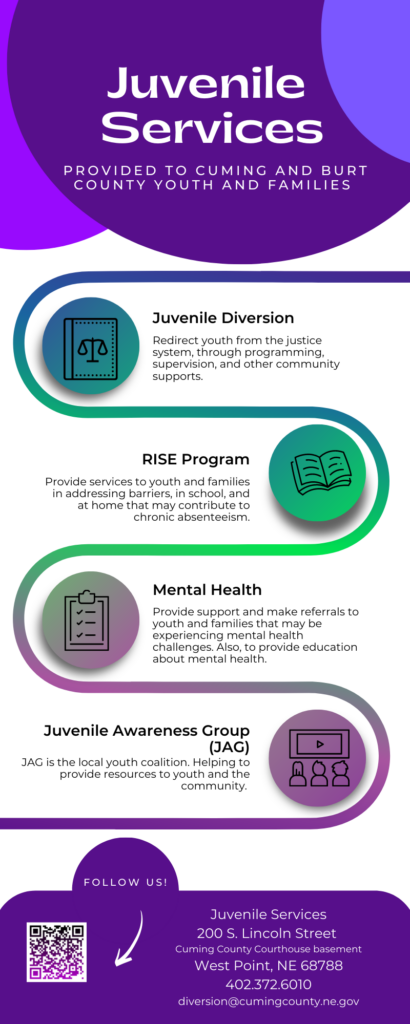 Juvenile Services

PROVIDED TO CUMING AND BURT COUNTY YOUTH AND FAMILIES

Juvenile Diversion

Redirect youth from the justice system, through programming, supervision, and other community supports.

RISE Program

Provide services to youth and families in addressing barriers, in school, and at home that may contribute to chronic absenteeism.

Mental Health

Provide support and make referrals to youth and families that may be experiencing mental health challenges. Also, to provide education about mental health.

Juvenile Awareness Group (JAG)

JAG is the local youth coalition. Helping to provide resources to youth and the community.

FOLLOW US!

Juvenile Services
200 S. Lincoln Street
Cuming County Courthouse basement
West Point, NE 68788
402.372.6010
diversion@cumingcounty.ne.gov